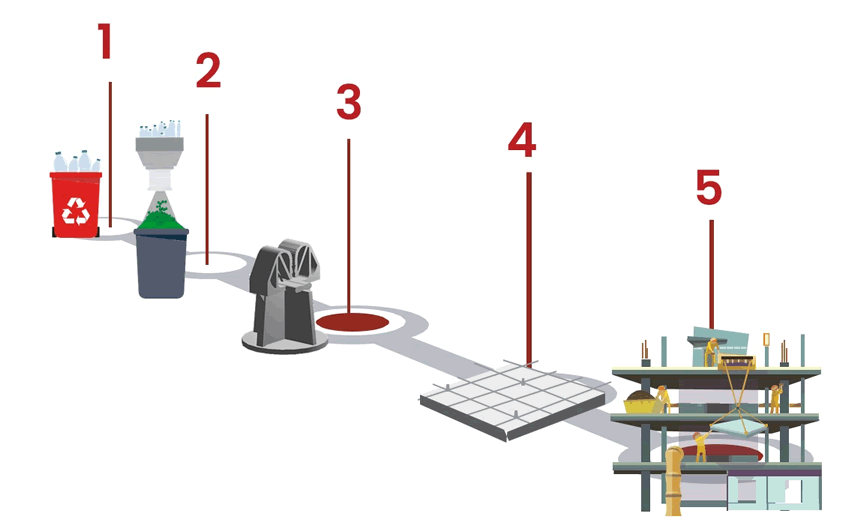 1
2
3
4
5